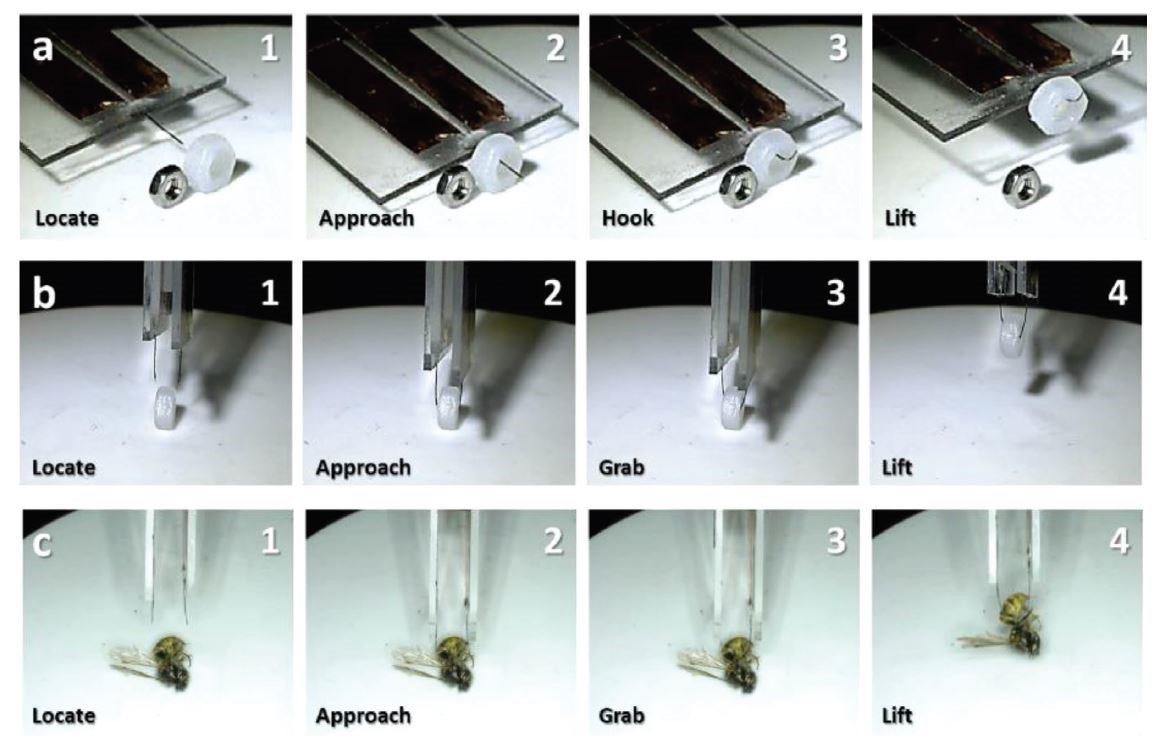 a 1 Locate
2 Approach
3 Hook
4 Lift

b 1 Locate
2 Approach
3 Grab
4 Lift

c 1 Locate
2 Approach
3 Grab
4 Lift