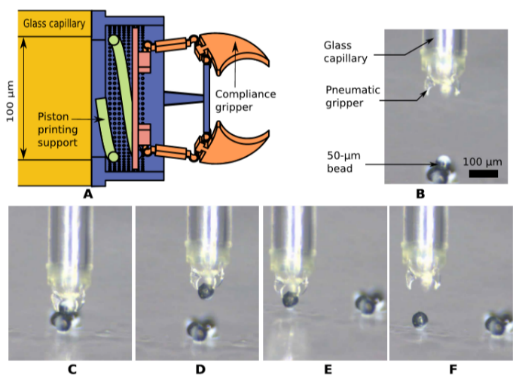 Glass capillary

100 µm

Piston printing support

Compliance gripper

A

Glass capillary

Pneumatic gripper

50-µm bead

100 µm

B

C

D

E

F